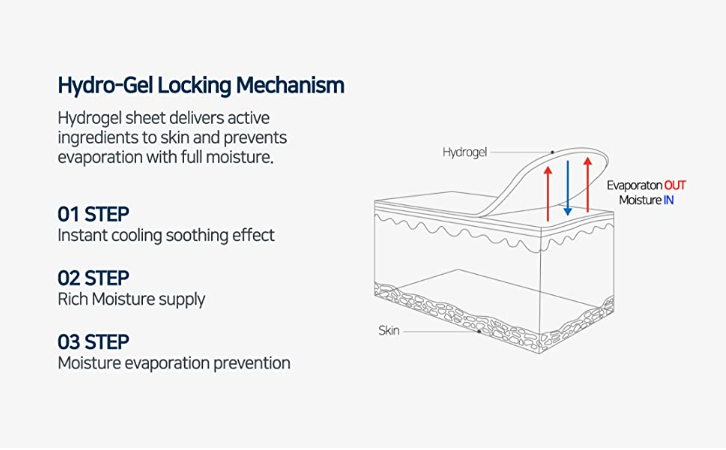 Hydro-Gel Locking Mechanism

Hydrogel sheet delivers active ingredients to skin and prevents evaporation with full moisture.

01 STEP
Instant cooling soothing effect

02 STEP
Rich Moisture supply

03 STEP
Moisture evaporation prevention

Hydrogel

Evaporaton OUT
Moisture IN

Skin