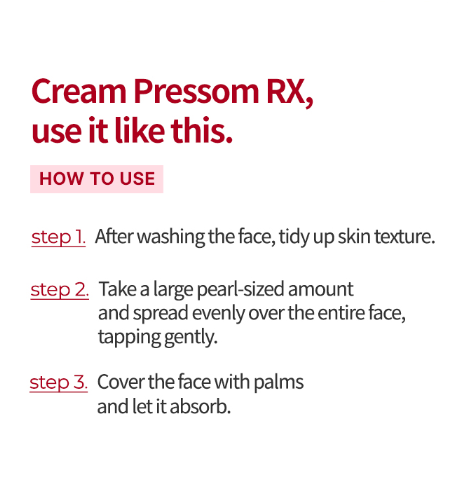 Cream Pressom RX, use it like this.

HOW TO USE

step 1. After washing the face, tidy up skin texture.

step 2. Take a large pearl-sized amount and spread evenly over the entire face, tapping gently.

step 3. Cover the face with palms and let it absorb.